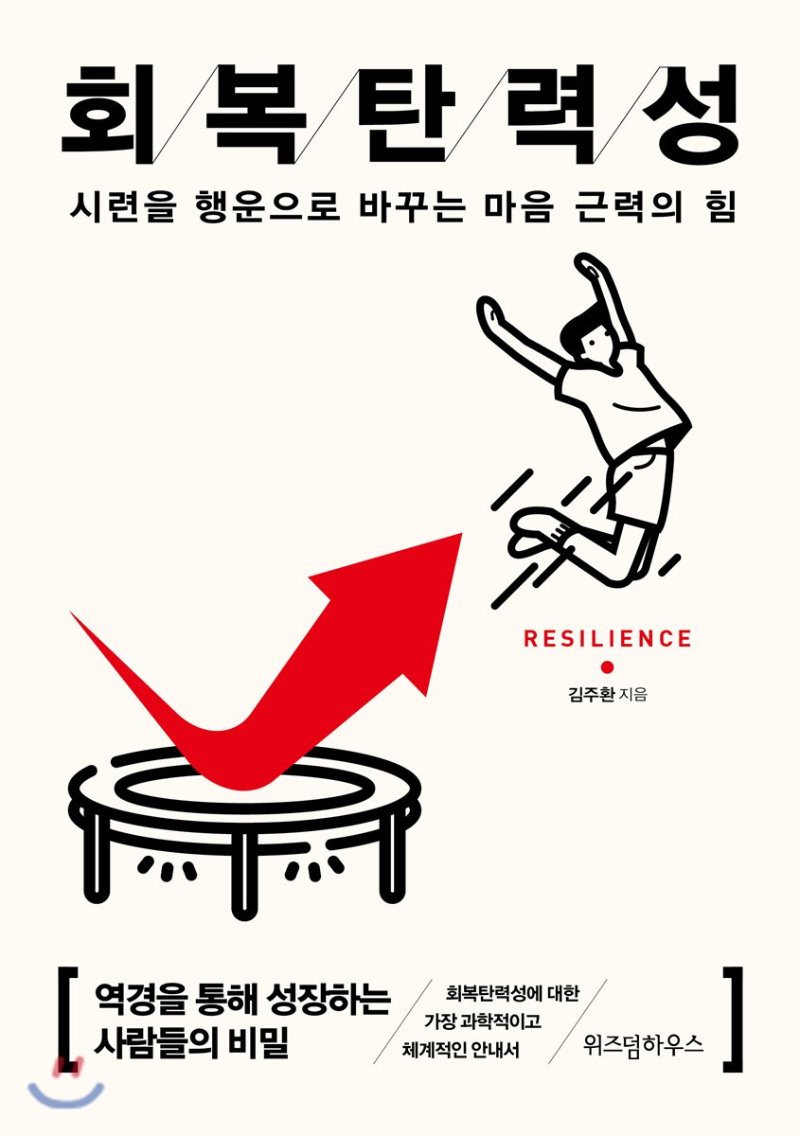 회복탄력성

시련을 행운으로 바꾸는 마음 근력의 힘

RESILIENCE

김주환 지음

역경을 통해 성장하는 사람들의 비밀

회복탄력성에 대한 가장 과학적이고 체계적인 안내서

위즈덤하우스